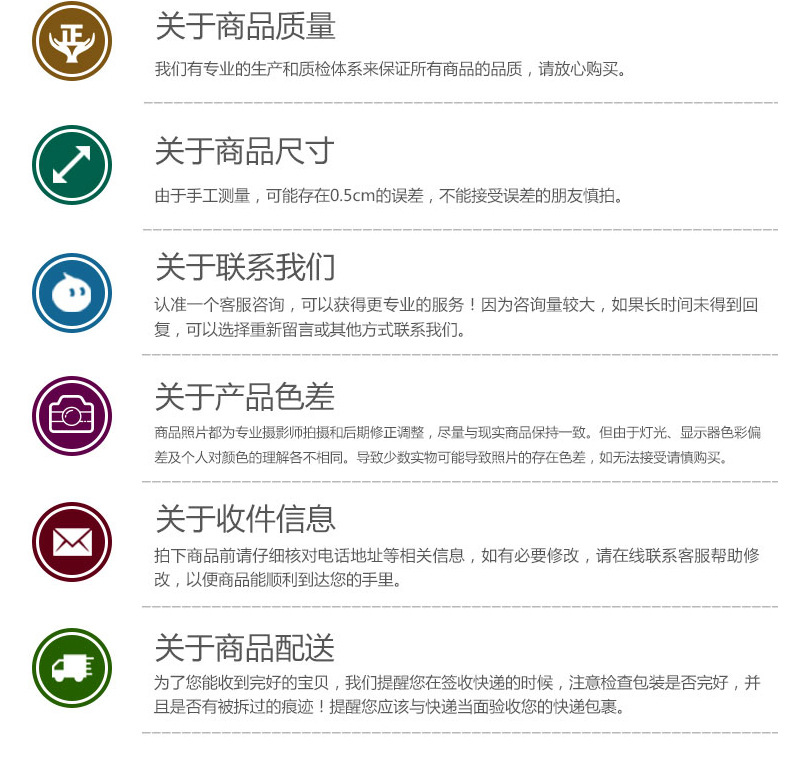 关于商品质量

我们有专业的生产和质检体系来保证所有商品的品质，请放心购买。

关于商品尺寸

由于手工测量，可能存在0.5cm的误差，不能接受误差的朋友慎拍。

关于联系我们

认准一个客服咨询，可以获得更专业的服务！因为咨询量较大，如果长时间未得到回复，可以选择重新留言或其他方式联系我们。

关于产品色差

商品照片都为专业摄影师拍摄和后期修正调整，尽量与现实商品保持一致。但由于灯光、显示器色彩偏差及个人对颜色的理解各不相同。导致少数实物可能导致照片的存在色差，如无法接受请慎购买。

关于收件信息

拍下商品前请仔细核对电话地址等相关信息，如有必要修改，请在线联系客服帮助修改，以便商品能顺利到达您的手里。

关于商品配送

为了您能收到完好的宝贝，我们提醒您在签收快递的时候，注意检查包装是否完好，并且是否有被拆过的痕迹！提醒您应该与快递当面验收您的快递包裹。